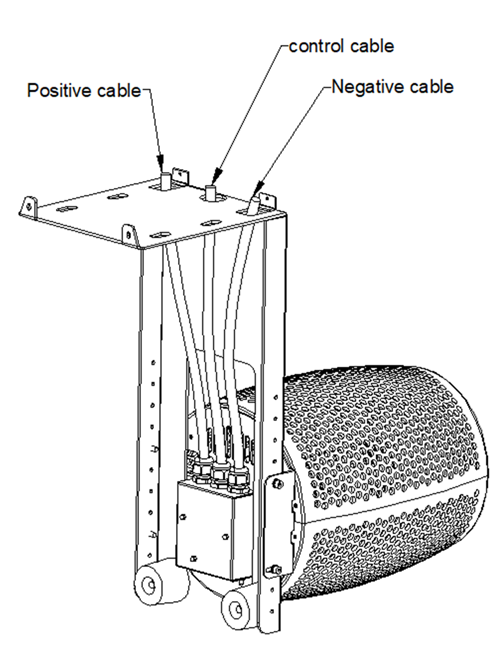 control cable
Positive cable
Negative cable